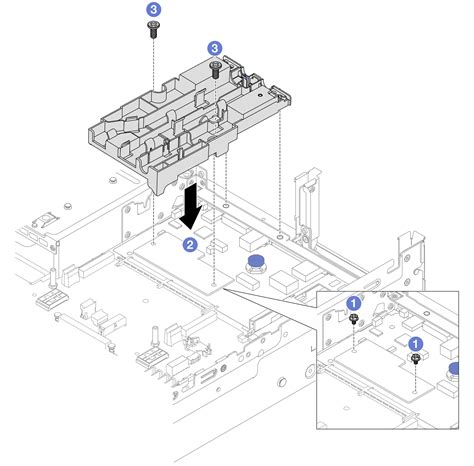 3
3
2
1
1