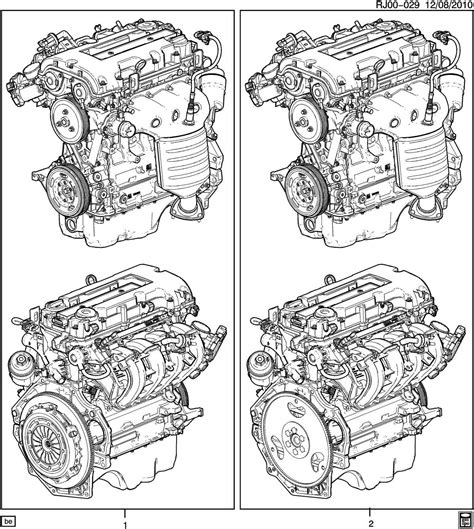 RJ00-029 12/08/2010

be

1

2