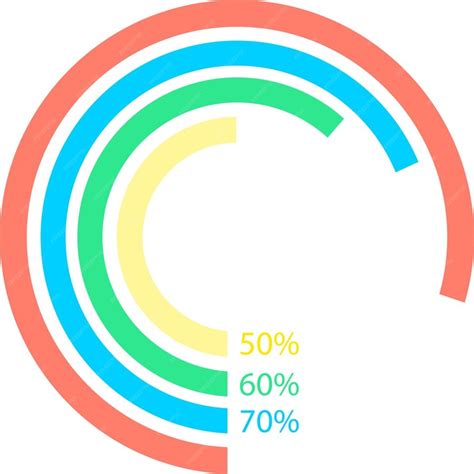 50%
60%
70%