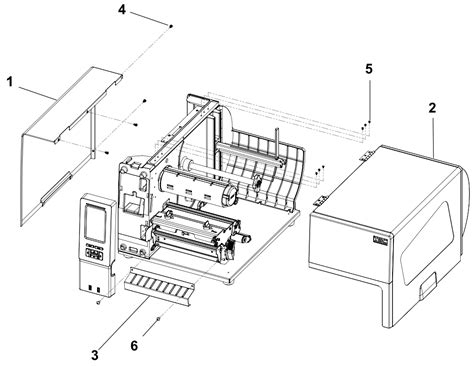 4
1
5
2
3
6