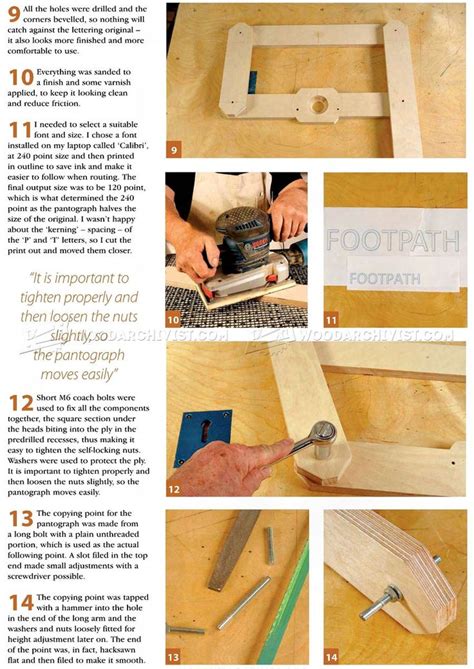 9 All the holes were drilled and the corners bevelled, so nothing will catch against the lettering original – it also looks more finished and more comfortable to use.

10 Everything was sanded to a finish and some varnish applied, to keep it looking clean and reduce friction.

11 I needed to select a suitable font and size. I chose a font installed on my laptop called 'Calibri', at 240 point size and then printed in outline to save ink and make it easier to follow when routing. The final output size was to be 120 point, which is what determined the 240 point as the pantograph halves the size of the original. I wasn't happy about the 'kerning' – spacing – of the 'P' and 'T' letters, so I cut the print out and moved them closer.

"It is important to tighten properly and then loosen the nuts slightly, so the pantograph moves easily"

12 Short M6 coach bolts were used to fix all the components together, the square section under the heads biting into the ply in the predrilled recesses, thus making it easy to tighten the self-locking nuts. Washers were used to protect the ply. It is important to tighten properly and then loosen the nuts slightly, so the pantograph moves easily.

13 The copying point for the pantograph was made from a long bolt with a plain unthreaded portion, which is used as the actual following point. A slot filed in the top end made small adjustments with a screwdriver possible.

14 The copying point was tapped with a hammer into the hole in the end of the long arm and the washers and nuts loosely fitted for height adjustment later on. The end of the point was, in fact, hacksawn flat and then filed to make it smooth.

9

10

FOOTPATH

FOOTPATH

11

WOODARCHIVIST.COM

WOODARCHIVIST.COM

12

13

14