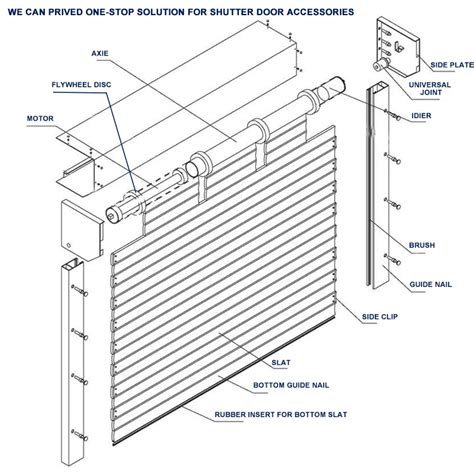 WE CAN PRIVED ONE-STOP SOLUTION FOR SHUTTER DOOR ACCESSORIES

AXIE

FLYWHEEL DISC

MOTOR

SIDE PLATE

UNIVERSAL JOINT

IDIER

BRUSH

GUIDE NAIL

SIDE CLIP

SLAT

BOTTOM GUIDE NAIL

RUBBER INSERT FOR BOTTOM SLAT