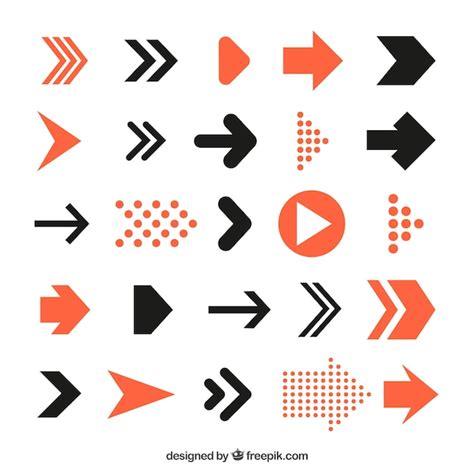 designed by freepik.com