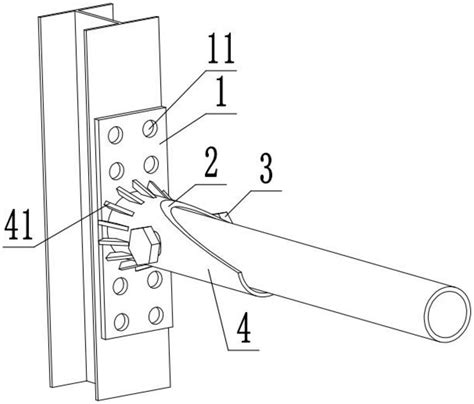 11
1
2
3
41
4