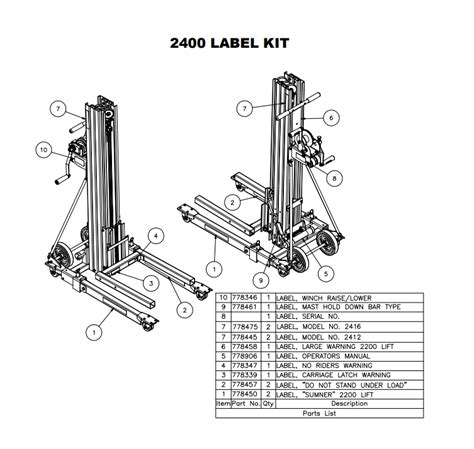 2400 LABEL KIT

7
10
4
3
2
1
7
6
8
2
1
9
5

| 10 | 778346 | 1 | LABEL, WINCH RAISE/LOWER |
|---|---|---|---|
| 9 | 778461 | 1 | LABEL, MAST HOLD DOWN BAR TYPE |
| 8 | | 1 | LABEL, SERIAL NO. |
| 7 | 778475 | 2 | LABEL, MODEL NO. 2416 |
| 7 | 778445 | 2 | LABEL, MODEL NO. 2412 |
| 6 | 778458 | 1 | LABEL, LARGE WARNING 2200 LIFT |
| 5 | 778906 | 1 | LABEL, OPERATORS MANUAL |
| 4 | 778347 | 1 | LABEL, NO RIDERS WARNING |
| 3 | 778339 | 1 | LABEL, CARRIAGE LATCH WARNING |
| 2 | 778457 | 2 | LABEL, "DO NOT STAND UNDER LOAD" |
| 1 | 778450 | 2 | LABEL, "SUMNER" 2200 LIFT |
| Item | Part No. | Qty | Description |

Parts List