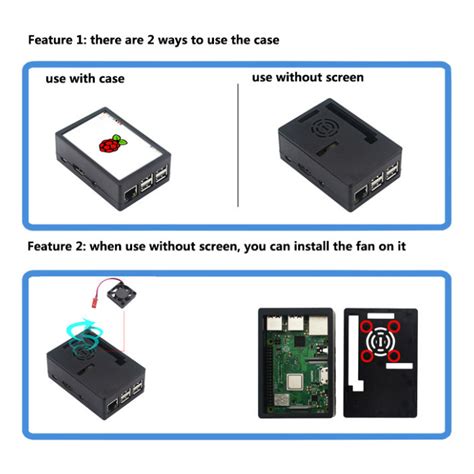 Feature 1: there are 2 ways to use the case

use with case

use without screen

Feature 2: when use without screen, you can install the fan on it