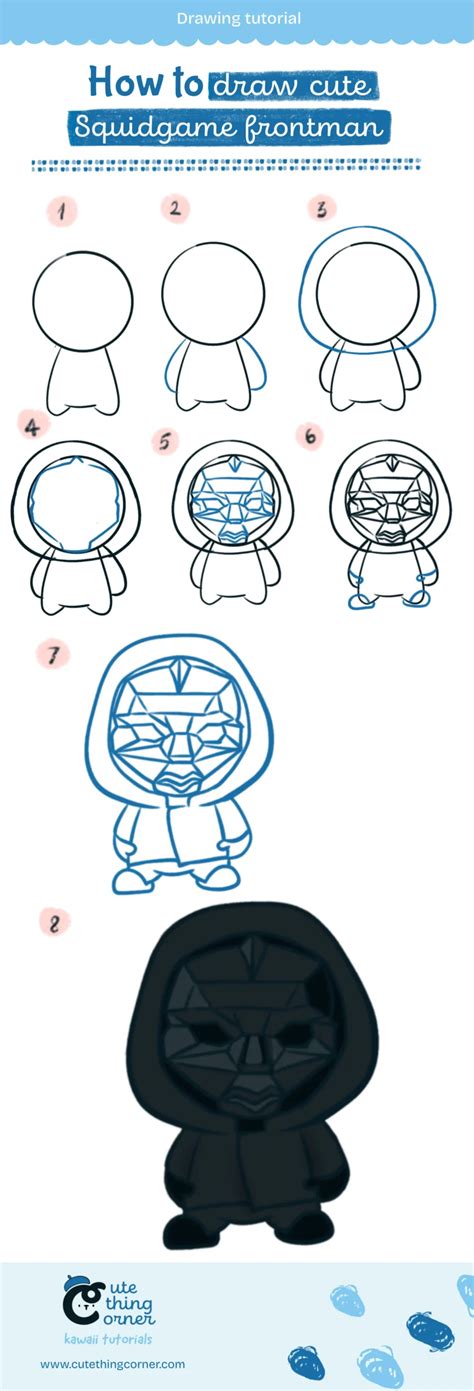 Drawing tutorial

How to draw cute Squidgame frontman

1

2

3

4

5

6

7

8

Cute thing corner
kawaii tutorials

www.cutethingcorner.com