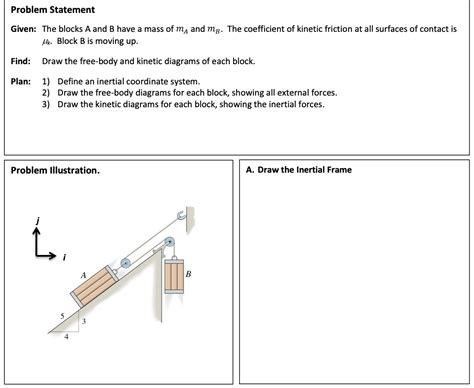 Problem Statement

Given: The blocks A and B have a mass of $m_A$ and $m_B$. The coefficient of kinetic friction at all surfaces of contact is $\mu_k$. Block B is moving up.

Find: Draw the free-body and kinetic diagrams of each block.

Plan: 1) Define an inertial coordinate system.
2) Draw the free-body diagrams for each block, showing all external forces.
3) Draw the kinetic diagrams for each block, showing the inertial forces.

Problem Illustration.

j
i
A
B
5
3
4

A. Draw the Inertial Frame