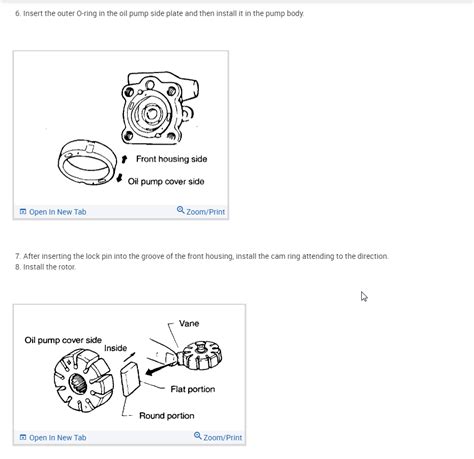 6. Insert the outer O-ring in the oil pump side plate and then install it in the pump body.

Front housing side
Oil pump cover side

Open In New Tab
Zoom/Print

7. After inserting the lock pin into the groove of the front housing, install the cam ring attending to the direction.
8. Install the rotor.

Vane
Oil pump cover side
Inside
Flat portion
Round portion

Open In New Tab
Zoom/Print