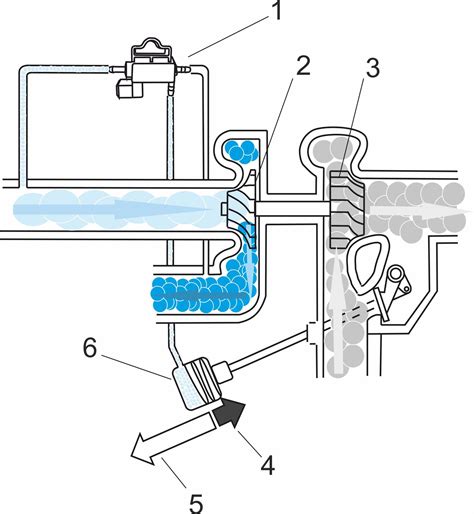 1
2
3
6
4
5