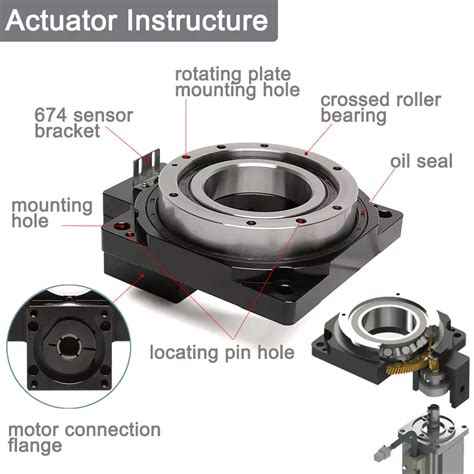 Actuator Instructure

rotating plate mounting hole

crossed roller bearing

674 sensor bracket

oil seal

mounting hole

locating pin hole

motor connection flange