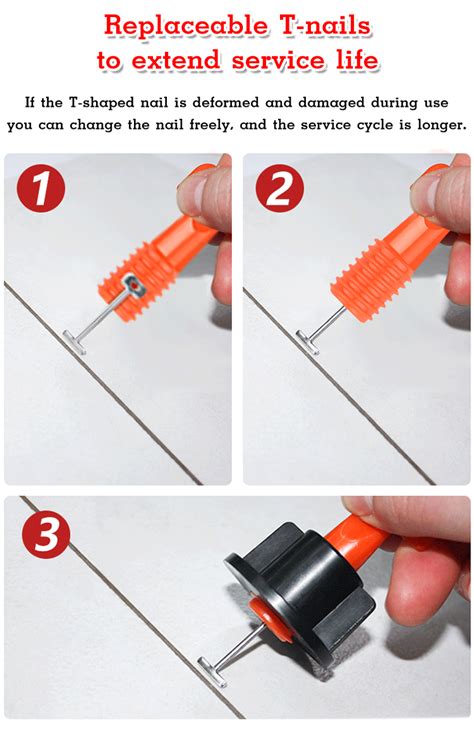 Replaceable T-nails
to extend service life

If the T-shaped nail is deformed and damaged during use you can change the nail freely, and the service cycle is longer.

1

2

3