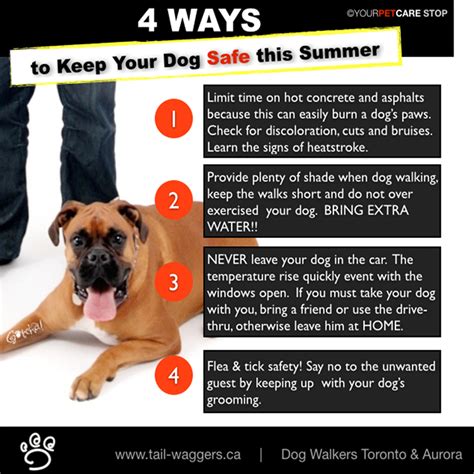 4 WAYS

©YOURPETCARE STOP

to Keep Your Dog Safe this Summer

1

Limit time on hot concrete and asphalts because this can easily burn a dog's paws. Check for discoloration, cuts and bruises. Learn the signs of heatstroke.

2

Provide plenty of shade when dog walking, keep the walks short and do not over exercised your dog. BRING EXTRA WATER!!

3

NEVER leave your dog in the car. The temperature rise quickly event with the windows open. If you must take your dog with you, bring a friend or use the drive-thru, otherwise leave him at HOME.

4

Flea & tick safety! Say no to the unwanted guest by keeping up with your dog's grooming.

Gotcha!

www.tail-waggers.ca | Dog Walkers Toronto & Aurora