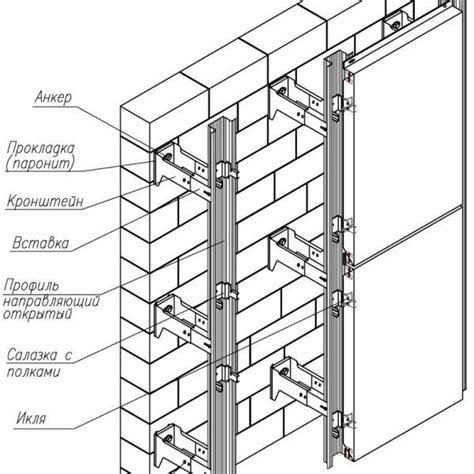 Анкер

Прокладка (паронит)

Кронштейн

Вставка

Профиль направляющий открытый

Салазка с полками

Икля