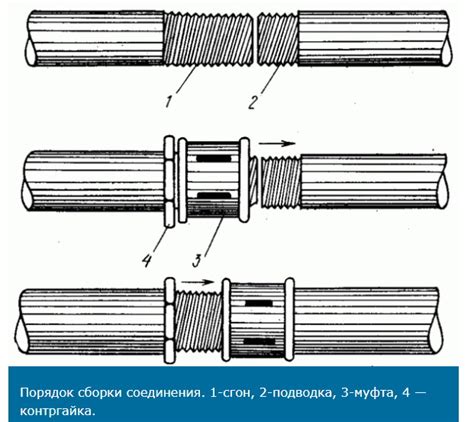 1
2
4
3

Порядок сборки соединения. 1-сгон, 2-подводка, 3-муфта, 4 — контргайка.