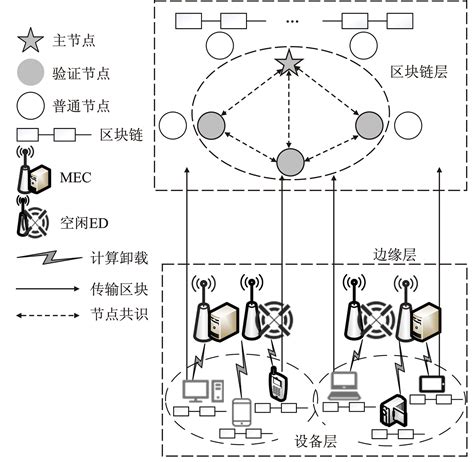 主节点
验证节点
普通节点
区块链
MEC
空闲ED
计算卸载
传输区块
节点共识

...
区块链层

边缘层

设备层