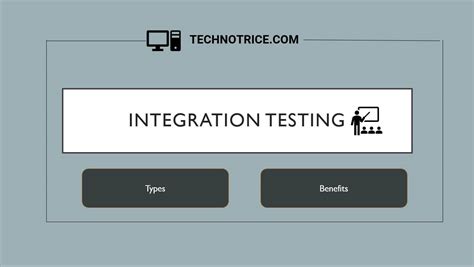 TECHNOTRICE.COM

INTEGRATION TESTING

Types

Benefits