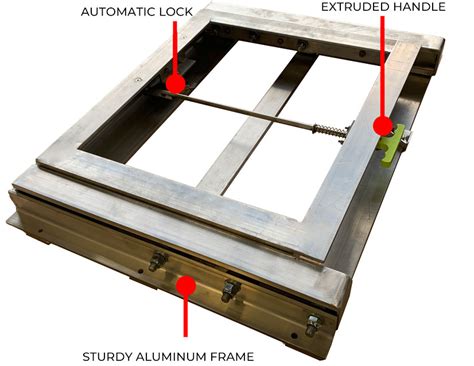 AUTOMATIC LOCK

EXTRUDED HANDLE

STURDY ALUMINUM FRAME