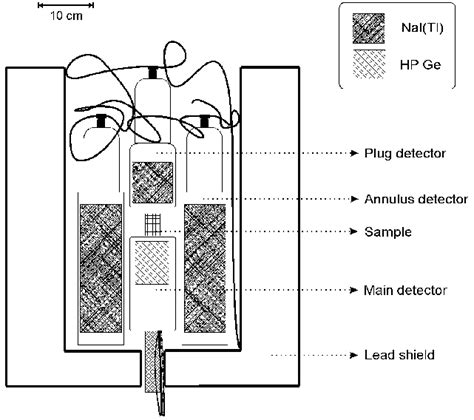 10 cm

NaI(Tl)

HP Ge

Plug detector

Annulus detector

Sample

Main detector

Lead shield