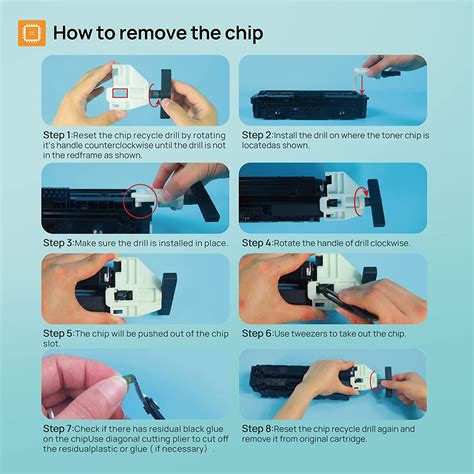 How to remove the chip

Step 1:Reset the chip recycle drill by rotating it's handle counterclockwise until the drill is not in the redframe as shown.

Step 2:Install the drill on where the toner chip is locatedas shown.

Step 3:Make sure the drill is installed in place.

Step 4:Rotate the handle of drill clockwise.

Step 5:The chip will be pushed out of the chip slot.

Step 6:Use tweezers to take out the chip.

Step 7:Check if there has residual black glue on the chipUse diagonal cutting plier to cut off the residualplastic or glue（if necessary）.

Step 8:Reset the chip recycle drill again and remove it from original cartridge.