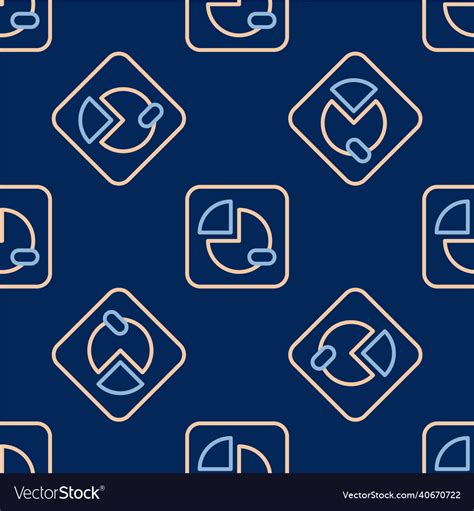 VectorStock®

VectorStock.com/40670722