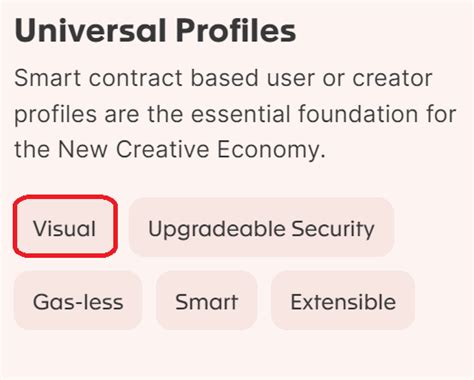 Universal Profiles

Smart contract based user or creator profiles are the essential foundation for the New Creative Economy.

Visual
Upgradeable Security
Gas-less
Smart
Extensible