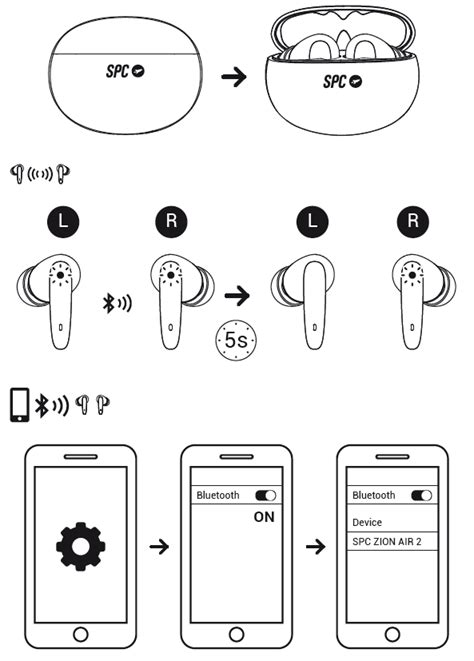 SPC

SPC

L R L R

5s

Bluetooth
ON

Bluetooth
Device
SPC ZION AIR 2