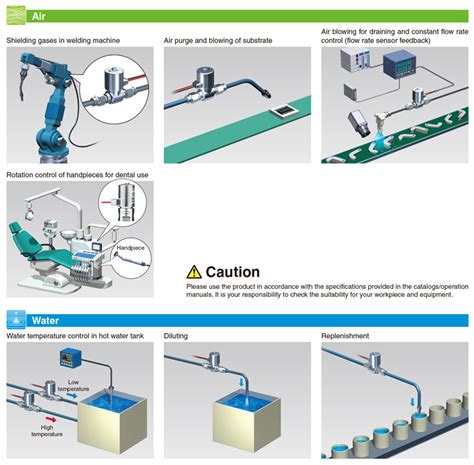 Air

Shielding gases in welding machine

Air purge and blowing of substrate

Air blowing for draining and constant flow rate control (flow rate sensor feedback)

Rotation control of handpieces for dental use

Handpiece

Caution

Please use the product in accordance with the specifications provided in the catalogs/operation manuals. It is your responsibility to check the suitability for your workpiece and equipment.

Water

Water temperature control in hot water tank

Low temperature

High temperature

Diluting

Replenishment