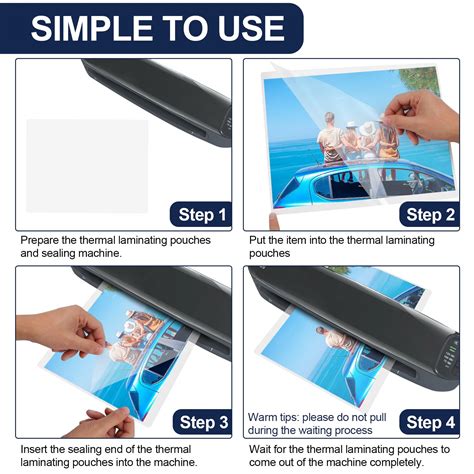 SIMPLE TO USE

Step 1

Prepare the thermal laminating pouches and sealing machine.

Step 2

Put the item into the thermal laminating pouches

Step 3

Insert the sealing end of the thermal laminating pouches into the machine.

Warm tips: please do not pull during the waiting process

Step 4

Wait for the thermal laminating pouches to come out of the machine completely.