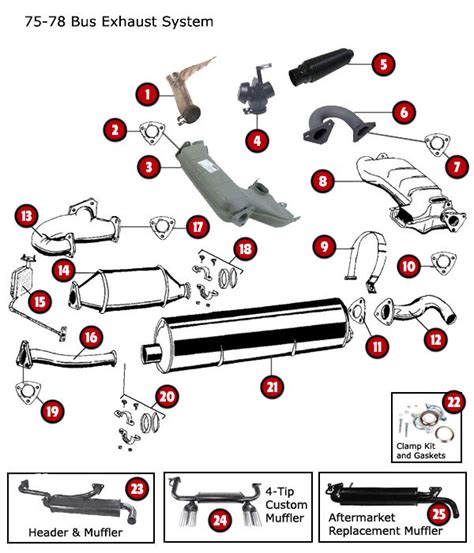 75-78 Bus Exhaust System

1
2
3
4
5
6
7
8
9
10
11
12
13
14
15
16
17
18
19
20
21
22
Clamp Kit and Gaskets

23
Header & Muffler

24
4-Tip Custom Muffler

25
Aftermarket Replacement Muffler