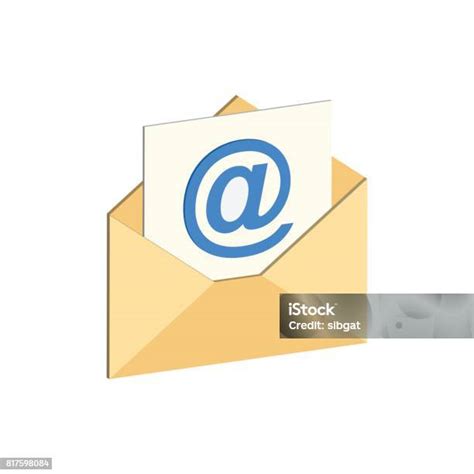 @

iStock
Credit: sibgat

817598084