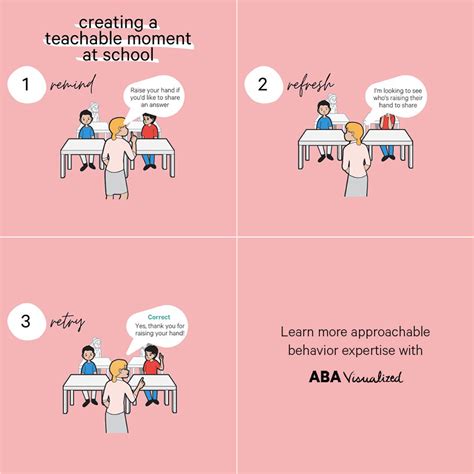 creating a teachable moment at school

1 remind

Raise your hand if you'd like to share an answer

2 refresh

I'm looking to see who's raising their hand to share

3 retry

Correct
Yes, thank you for raising your hand!

Learn more approachable behavior expertise with

ABA Visualized