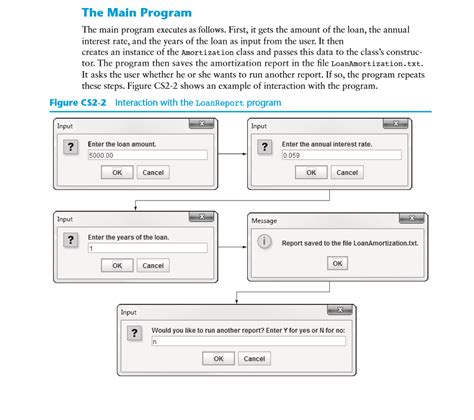 The Main Program

The main program executes as follows. First, it gets the amount of the loan, the annual interest rate, and the years of the loan as input from the user. It then creates an instance of the Amortization class and passes this data to the class's constructor. The program then saves the amortization report in the file LoanAmortization.txt. It asks the user whether he or she wants to run another report. If so, the program repeats these steps. Figure CS2-2 shows an example of interaction with the program.

Figure CS2-2 Interaction with the LoanReport program

Input
X
?
Enter the loan amount.
5000.00
OK
Cancel

Input
X
?
Enter the annual interest rate.
0.059
OK
Cancel

Input
X
?
Enter the years of the loan.
1
OK
Cancel

Message
X
i
Report saved to the file LoanAmortization.txt.
OK

Input
X
?
Would you like to run another report? Enter Y for yes or N for no:
n
OK
Cancel