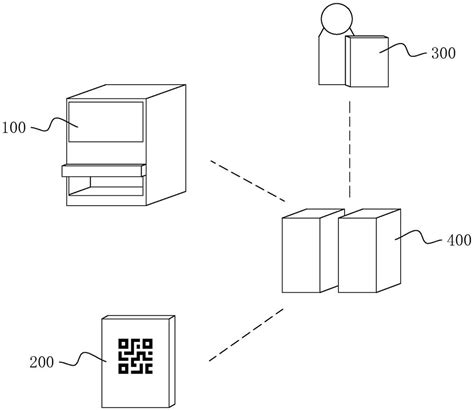 300

100

400

200