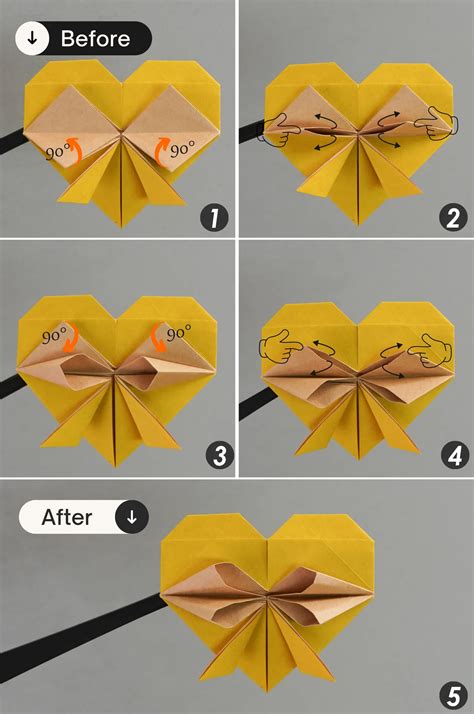 ↓ Before

90° 90°

1

2

90° 90°

3

4

After ↓

5