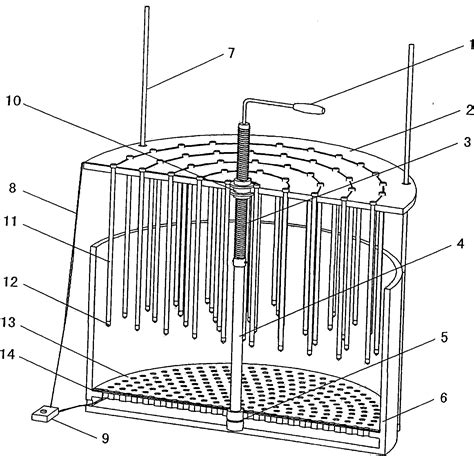 7
1
10
2
3
8
11
4
12
13
5
14
6
9