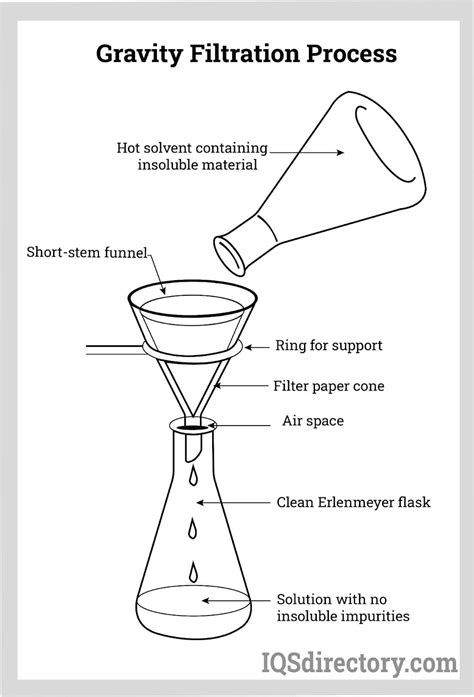 Gravity Filtration Process

Hot solvent containing insoluble material

Short-stem funnel

Ring for support

Filter paper cone

Air space

Clean Erlenmeyer flask

Solution with no insoluble impurities

IQSdirectory.com