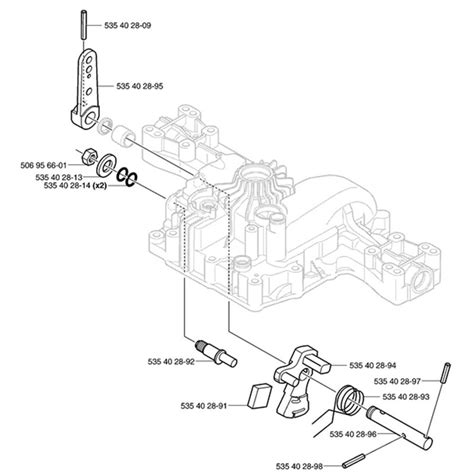 535 40 28-09

535 40 28-95

506 95 66-01

535 40 28-13

535 40 28-14 (x2)

535 40 28-92

535 40 28-94

535 40 28-97

535 40 28-93

535 40 28-91

535 40 28-96

535 40 28-98