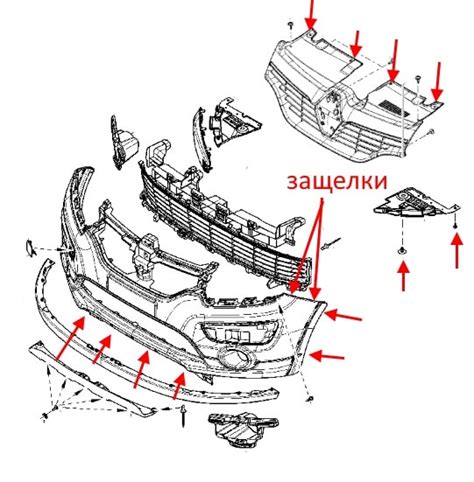 защелки