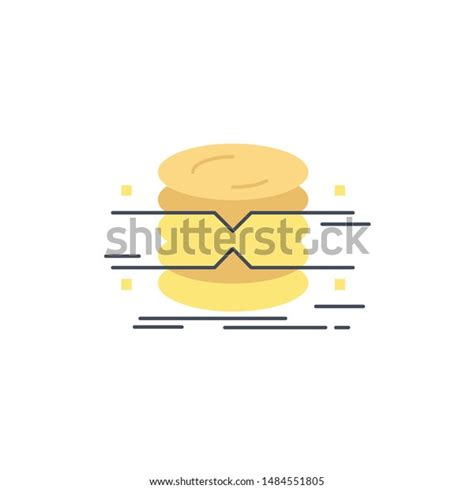 shutterstock

www.shutterstock.com · 1484551805