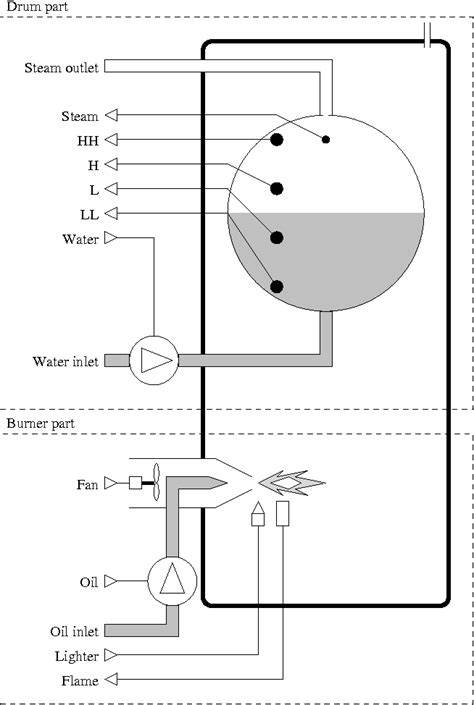 Drum part

Steam outlet

Steam

HH

H

L

LL

Water

Water inlet

Burner part

Fan

Oil

Oil inlet

Lighter

Flame