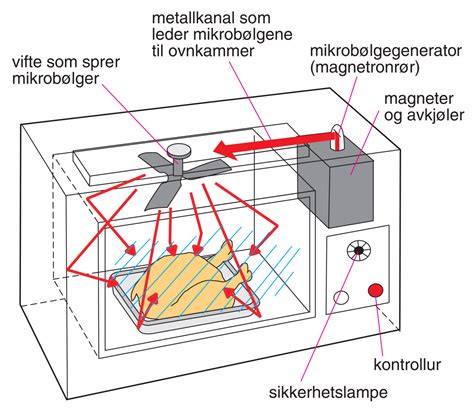 metallkanal som leder mikrobølgene til ovnkammer

vifte som sprer mikrobølger

mikrobølgegenerator (magnetronrør)

magneter og avkjøler

kontrollur

sikkerhetslampe