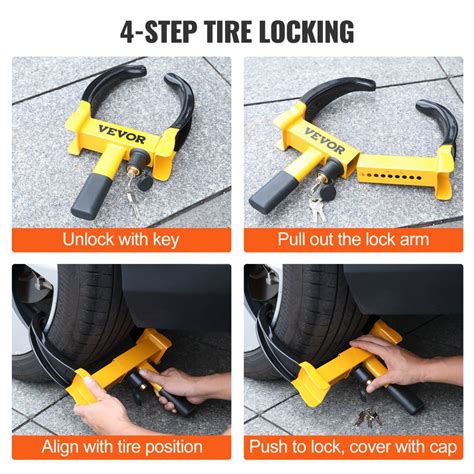 4-STEP TIRE LOCKING

VEVOR

Unlock with key

VEVOR

Pull out the lock arm

Align with tire position

Push to lock, cover with cap