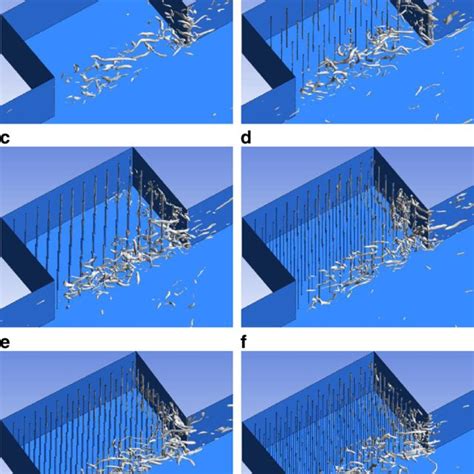 c

d

e

f