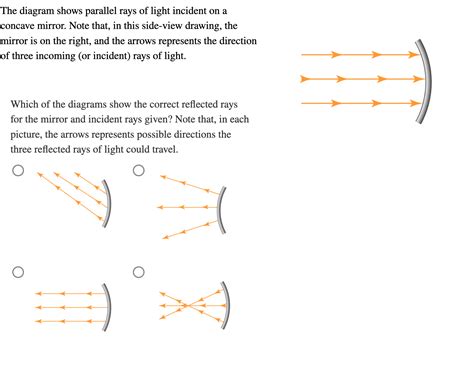 The diagram shows parallel rays of light incident on a concave mirror. Note that, in this side-view drawing, the mirror is on the right, and the arrows represents the direction of three incoming (or incident) rays of light.

Which of the diagrams show the correct reflected rays for the mirror and incident rays given? Note that, in each picture, the arrows represents possible directions the three reflected rays of light could travel.