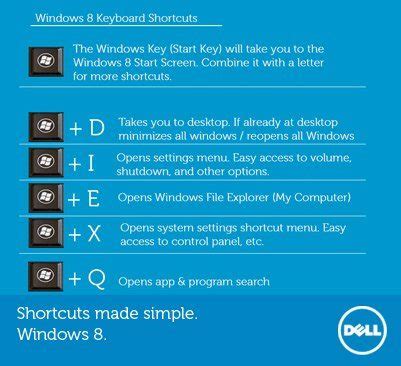 Windows 8 Keyboard Shortcuts

The Windows Key (Start Key) will take you to the Windows 8 Start Screen. Combine it with a letter for more shortcuts.

+ D Takes you to desktop. If already at desktop minimizes all windows / reopens all Windows

+ I Opens settings menu. Easy access to volume, shutdown, and other options.

+ E Opens Windows File Explorer (My Computer)

+ X Opens system settings shortcut menu. Easy access to control panel, etc.

+ Q Opens app & program search

Shortcuts made simple.
Windows 8.

DELL