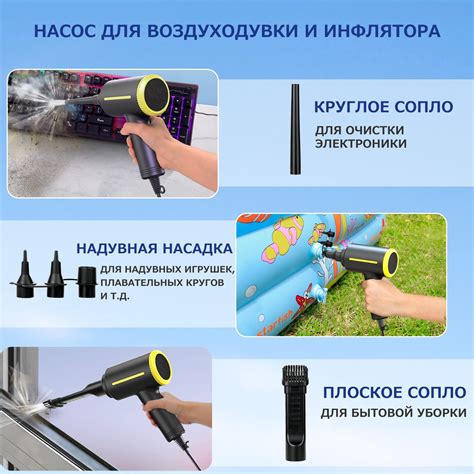 НАСОС ДЛЯ ВОЗДУХОДУВКИ И ИНФЛЯТОРА

КРУГЛОЕ СОПЛО
ДЛЯ ОЧИСТКИ ЭЛЕКТРОНИКИ

НАДУВНАЯ НАСАДКА
ДЛЯ НАДУВНЫХ ИГРУШЕК, ПЛАВАТЕЛЬНЫХ КРУГОВ И Т.Д.

Starfish

ПЛОСКОЕ СОПЛО
ДЛЯ БЫТОВОЙ УБОРКИ