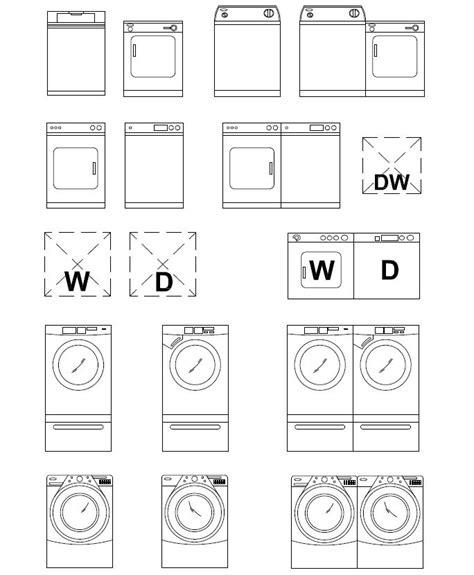 DW

W

D

W

D