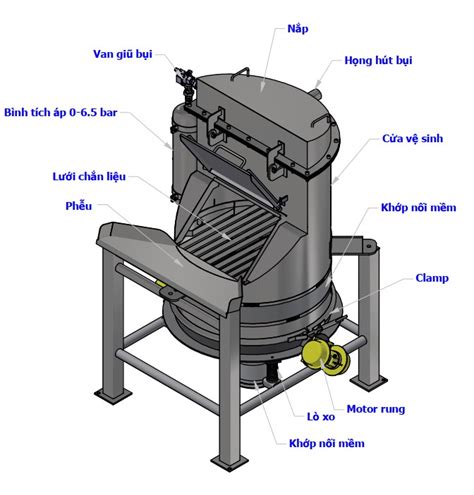 Nắp
Van giũ bụi
Họng hút bụi
Bình tích áp 0-6.5 bar
Cửa vệ sinh
Lưới chắn liệu
Phễu
Khớp nối mềm
Clamp
Motor rung
Lò xo
Khớp nối mềm