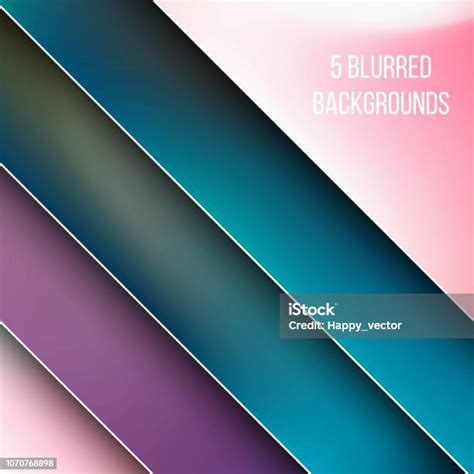 5 BLURRED
BACKGROUNDS

iStock
Credit: Happy_vector

1070768898